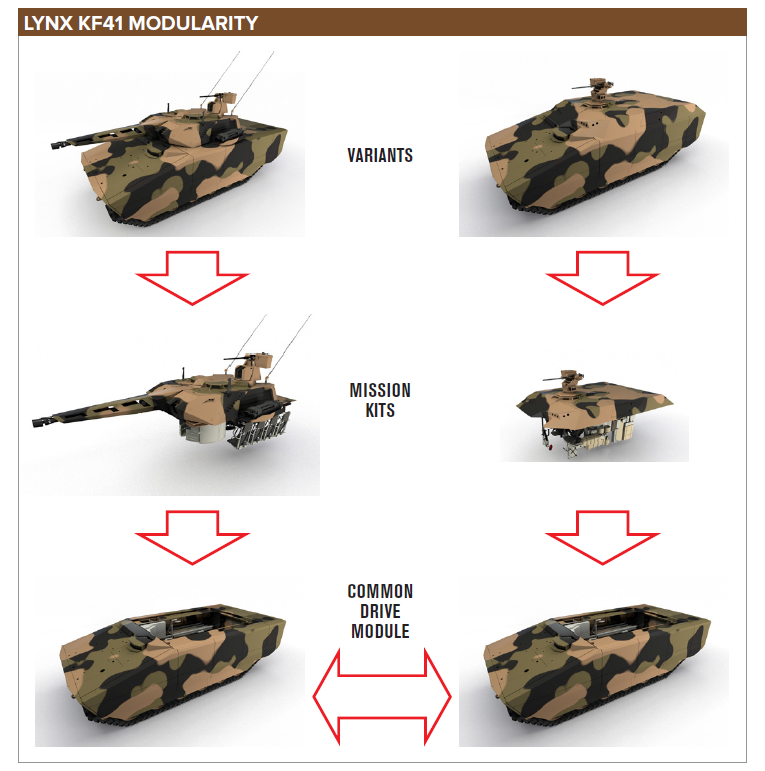 LYNX KF41 MODULARITY

VARIANTS

MISSION KITS

COMMON DRIVE MODULE