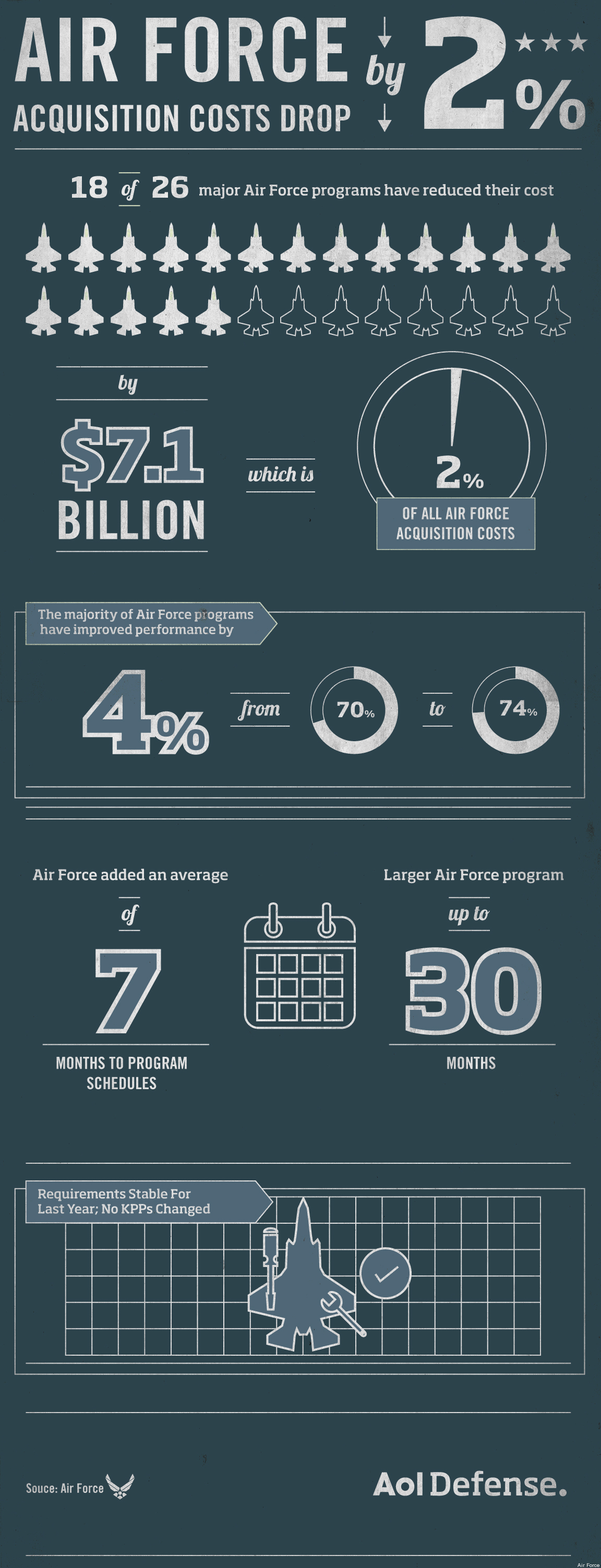 AIR FORCE ACQUISITION COSTS DROP by 2%

18 of 26 major Air Force programs have reduced their cost

by

$7.1 BILLION

which is

2%

OF ALL AIR FORCE ACQUISITION COSTS

The majority of Air Force programs have improved performance by

4%

from

70%

to

74%

Air Force added an average

of

7

MONTHS TO PROGRAM SCHEDULES

Larger Air Force program

up to

30

MONTHS

Requirements Stable For Last Year; No KPPs Changed

Souce: Air Force

Aol Defense.

Air Force